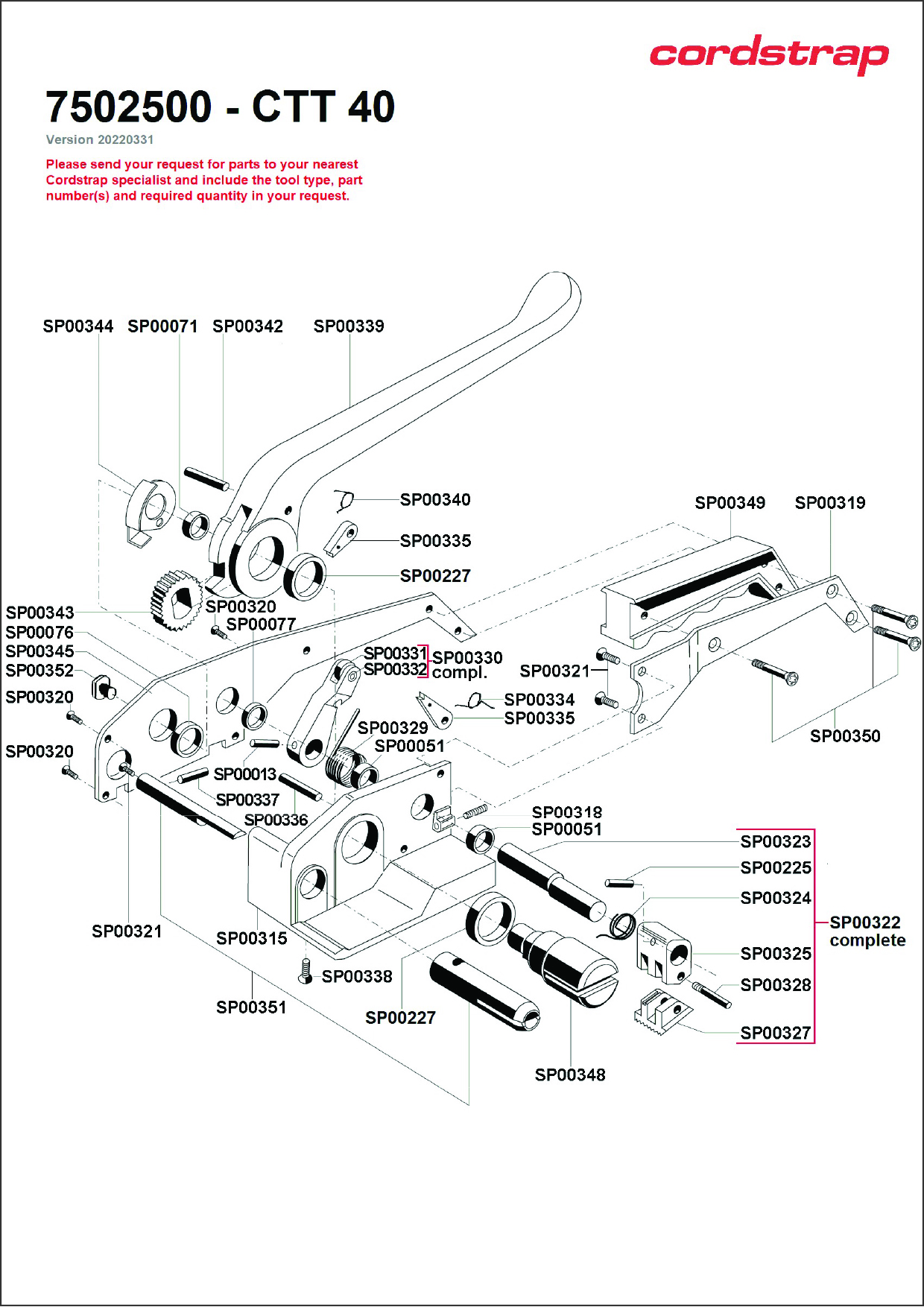 cordstrap

7502500 - CTT 40

Version 20220331

Please send your request for parts to your nearest Cordstrap specialist and include the tool type, part number(s) and required quantity in your request.

SP00344 SP00071 SP00342 SP00339

SP00340
SP00335
SP00227

SP00349 SP00319

SP00343
SP00076
SP00345
SP00352
SP00320
SP00320

SP00320
SP00077

SP00331
SP00332
SP00330 compl.

SP00321

SP00334
SP00335

SP00350

SP00329
SP00051

SP00013
SP00337
SP00336

SP00318
SP00051

SP00323
SP00225
SP00324
SP00322 complete
SP00325
SP00328
SP00327

SP00321
SP00315
SP00338
SP00351
SP00227
SP00348